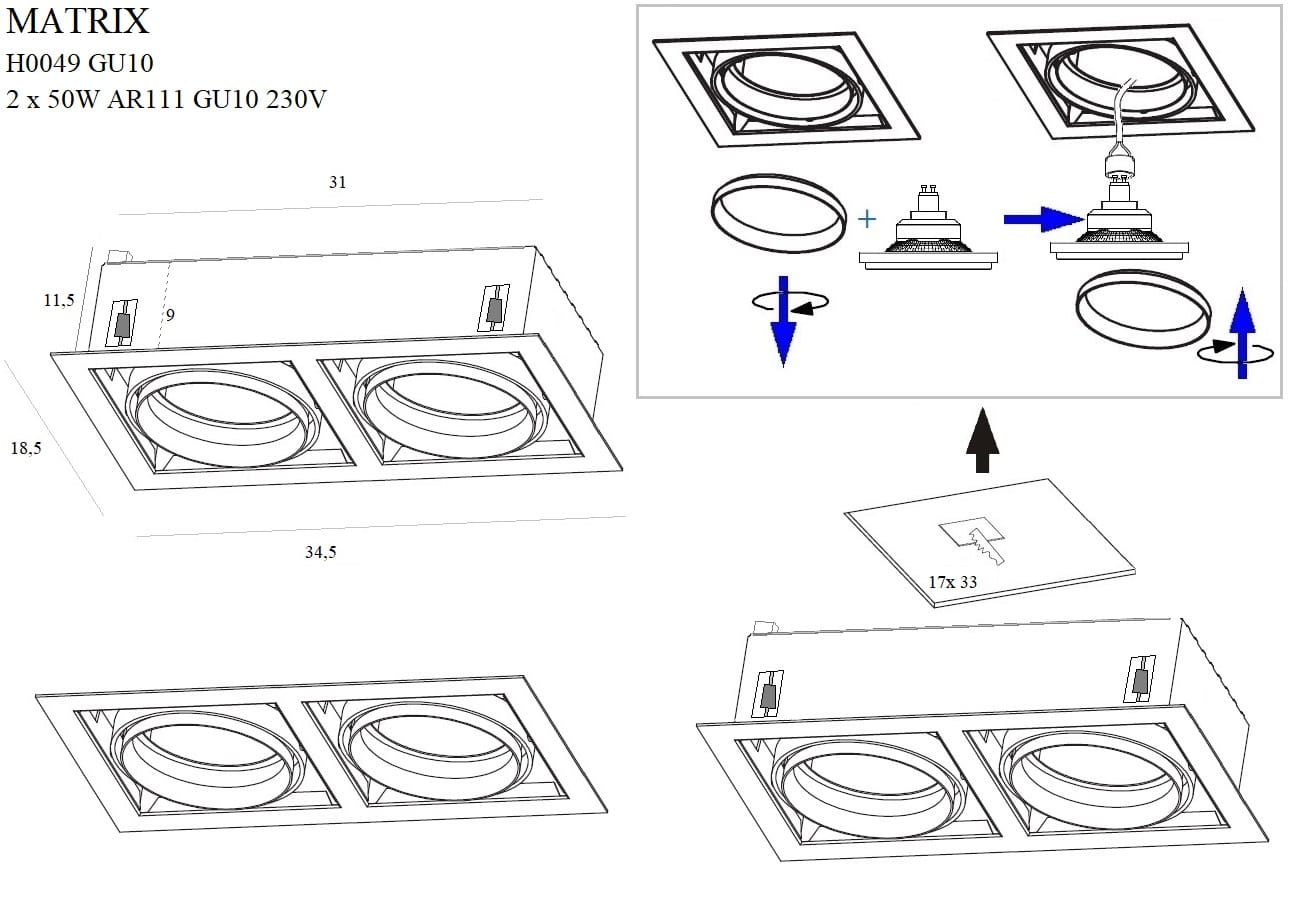 MATRIX
H0049 GU10
2 x 50W AR111 GU10 230V

31
11,5
9
18,5
34,5

+

17x 33